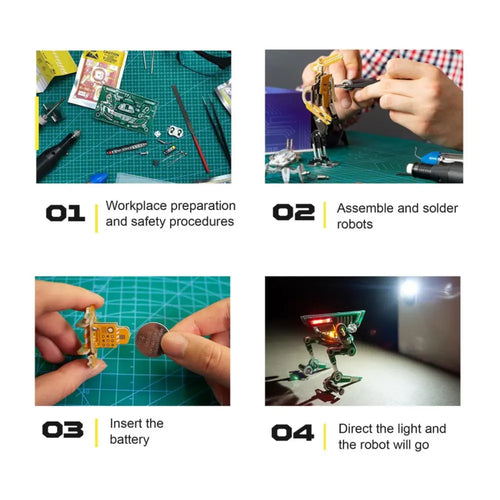 01 Workplace preparation and safety procedures

02 Assemble and solder robots

03 Insert the battery

04 Direct the light and the robot will go