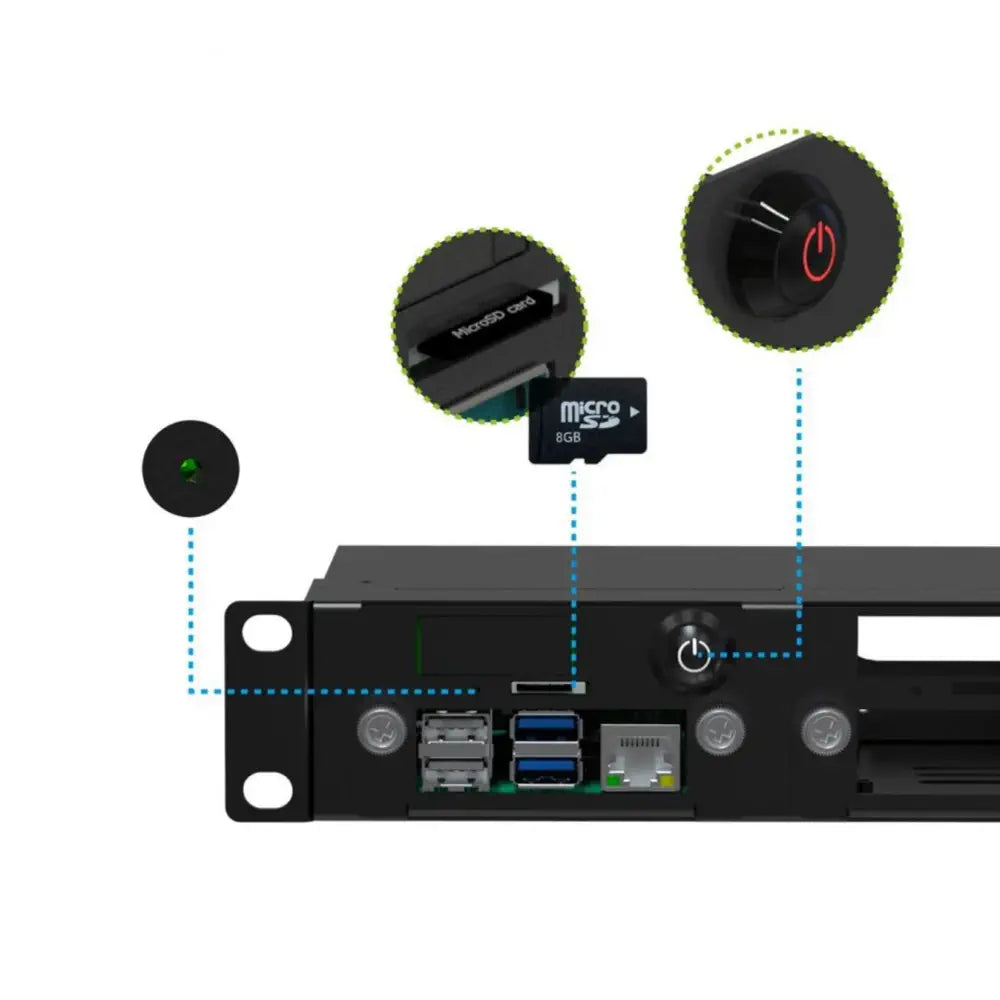 MicroSD card

micro SD
8GB