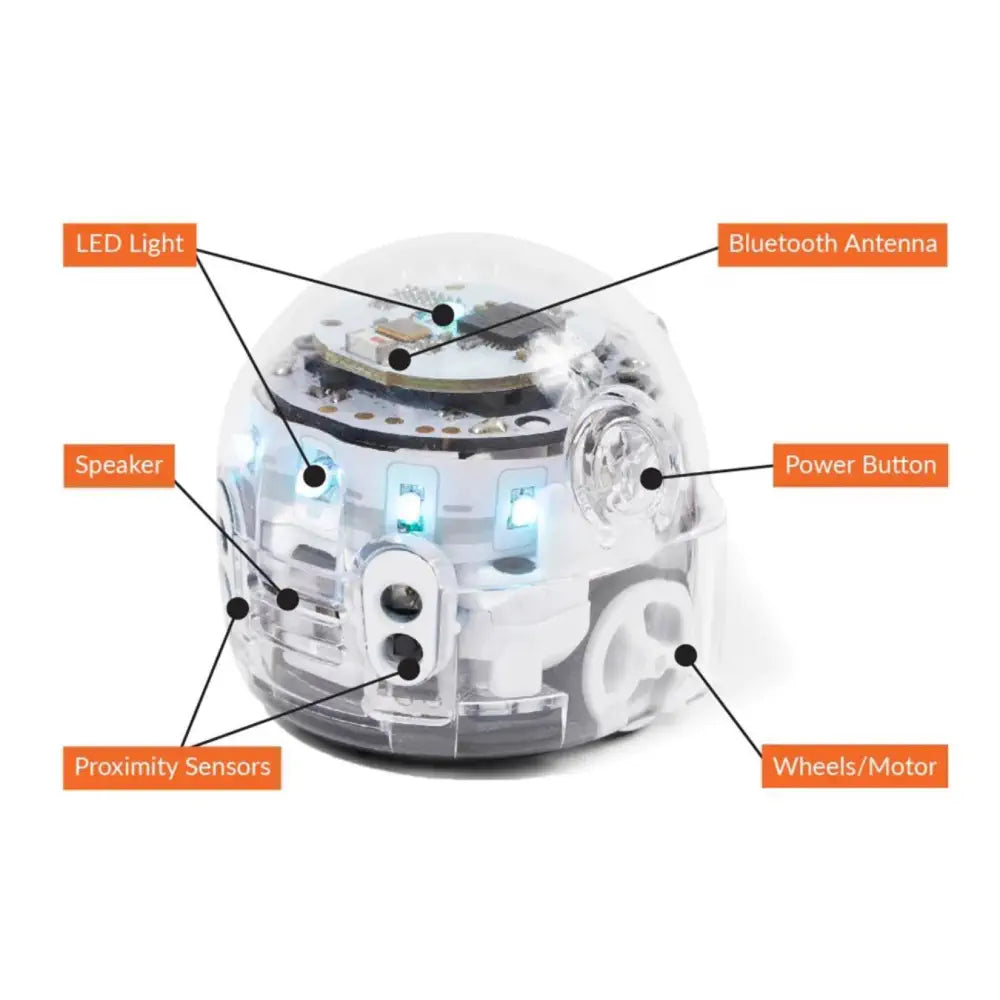 LED Light

Bluetooth Antenna

Speaker

Power Button

Proximity Sensors

Wheels/Motor